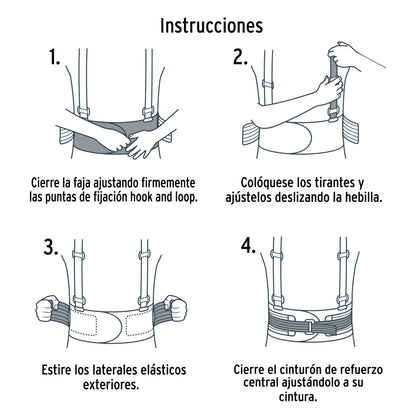 Instrucciones

1.

Cierre la faja ajustando firmemente las puntas de fijación hook and loop.

2.

Colóquese los tirantes y ajústelos deslizando la hebilla.

3.

Estire los laterales elásticos exteriores.

4.

Cierre el cinturón de refuerzo central ajustándolo a su cintura.